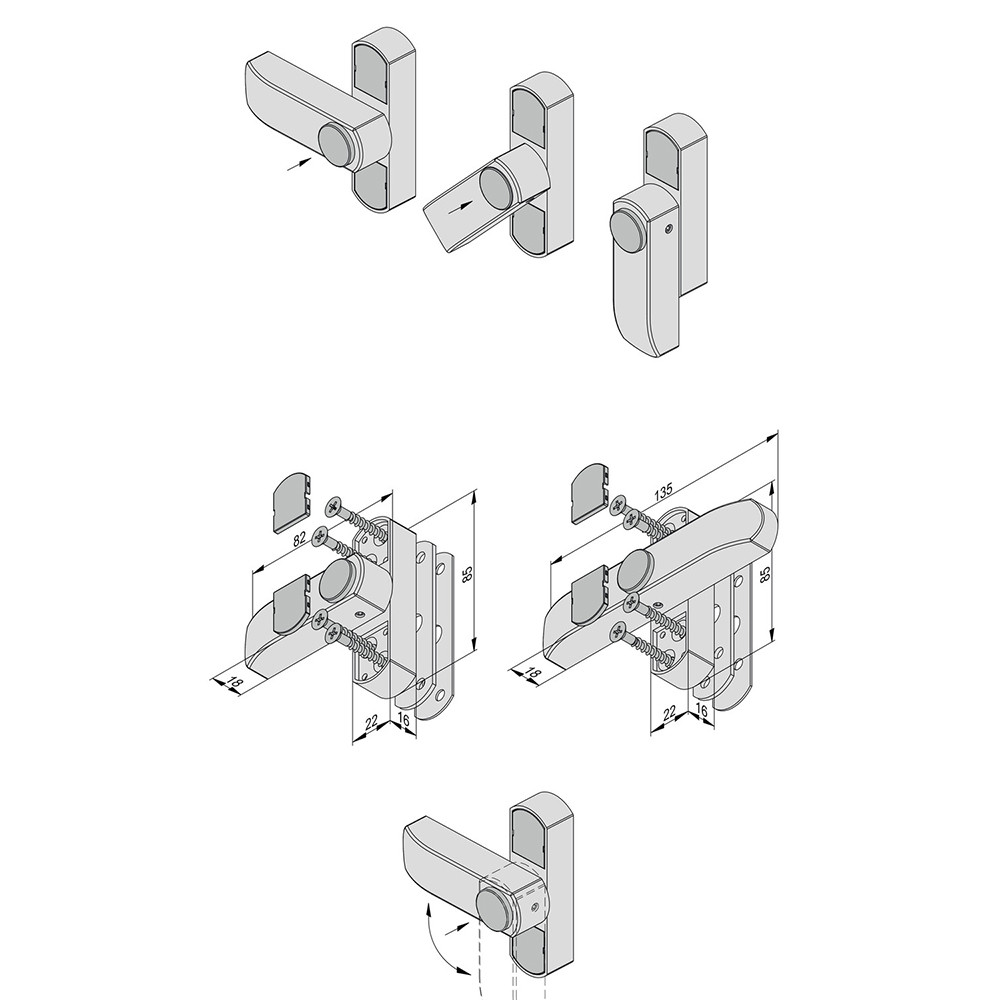 82
85
18
22
16

135
85
18
22
16